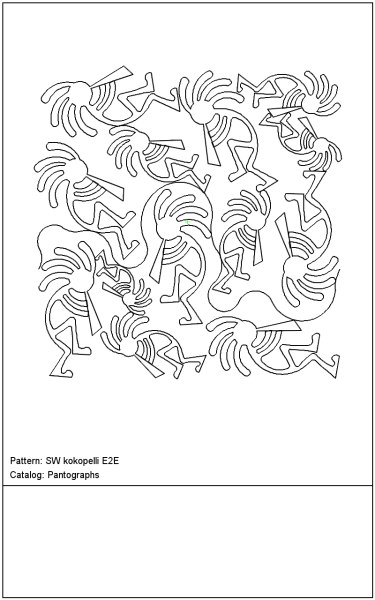 Pattern: SW kokopelli E2E
Catalog: Pantographs